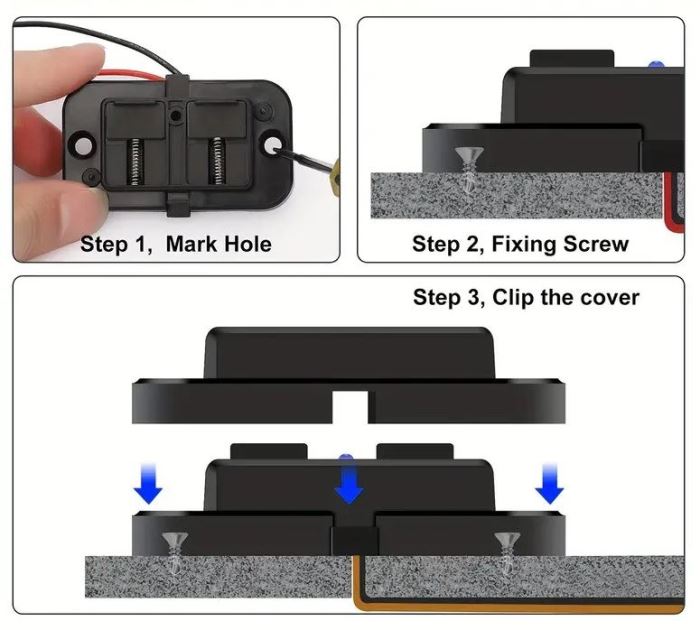 Step 1,  Mark Hole

Step 2, Fixing Screw

Step 3, Clip the cover